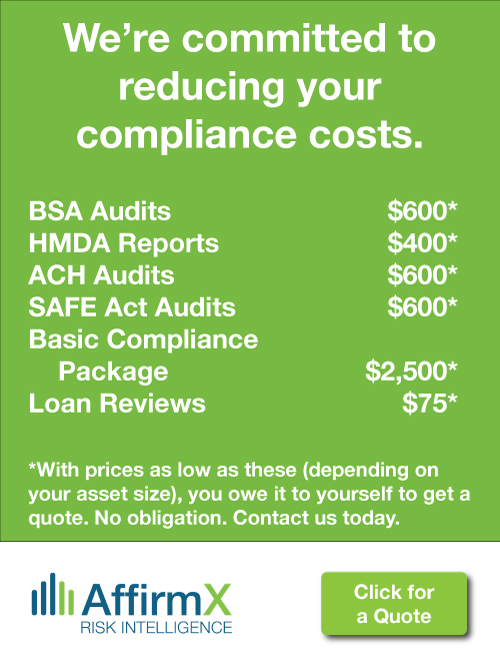 We're committed to reducing your compliance costs.

BSA Audits $600*
HMDA Reports $400*
ACH Audits $600*
SAFE Act Audits $600*
Basic Compliance Package $2,500*
Loan Reviews $75*

*With prices as low as these (depending on your asset size), you owe it to yourself to get a quote. No obligation. Contact us today.

AffirmX
RISK INTELLIGENCE

Click for a Quote